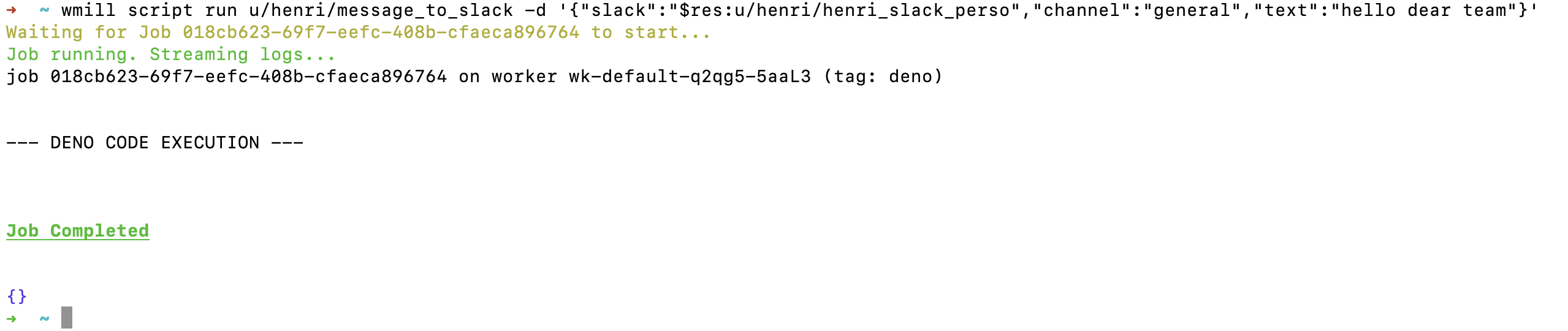 ➜ ~ wmill script run u/henri/message_to_slack -d '{"slack":"$res:u/henri/henri_slack_perso","channel":"general","text":"hello dear team"}'
Waiting for Job 018cb623-69f7-eefc-408b-cfaeca896764 to start...
Job running. Streaming logs...
job 018cb623-69f7-eefc-408b-cfaeca896764 on worker wk-default-q2qg5-5aaL3 (tag: deno)

--- DENO CODE EXECUTION ---

Job Completed

{}
➜ ~