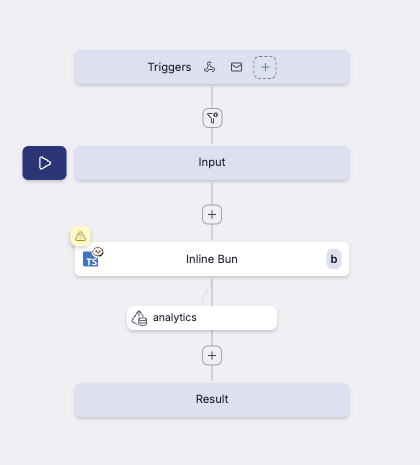 Triggers

Input

TS

Inline Bun

b

analytics

Result