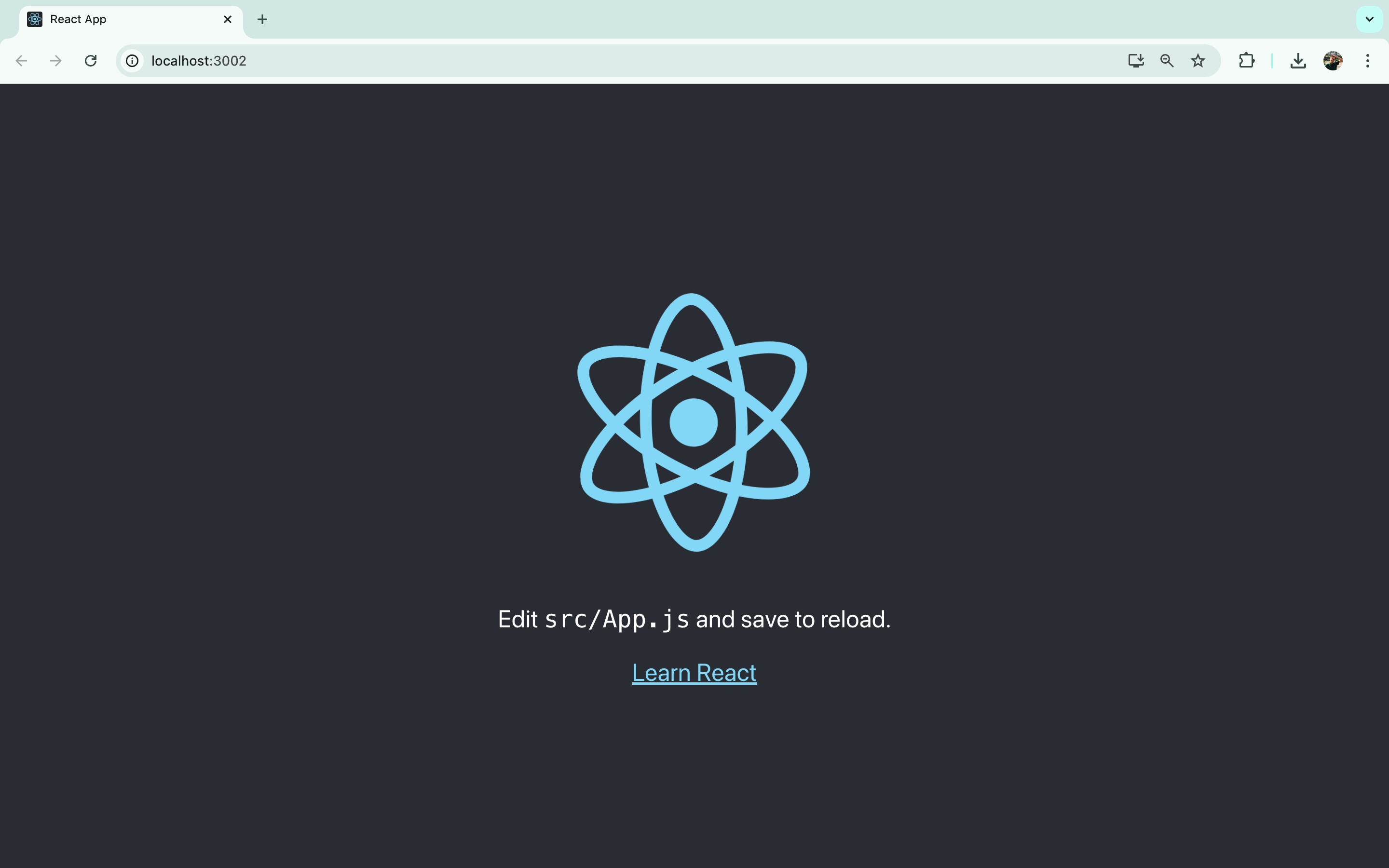 React App

localhost:3002

Edit src/App.js and save to reload.

Learn React