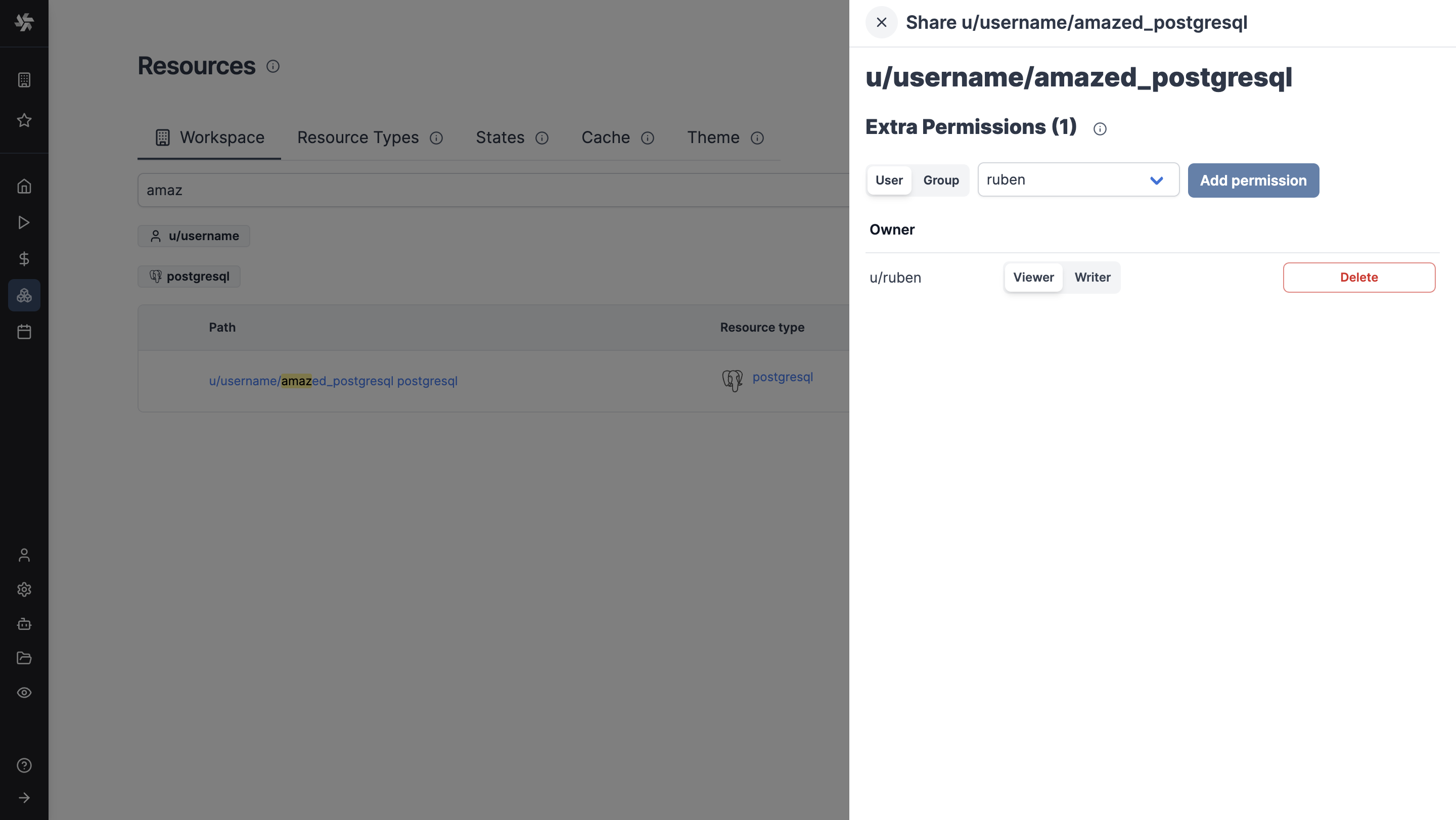 Resources

Workspace Resource Types States Cache Theme

amaz

u/username

postgresql

| Path | Resource type |
|---|---|
| u/username/amazed_postgresql postgresql | postgresql |

Share u/username/amazed_postgresql

u/username/amazed_postgresql

Extra Permissions (1)

User Group ruben Add permission

Owner

u/ruben Viewer Writer Delete