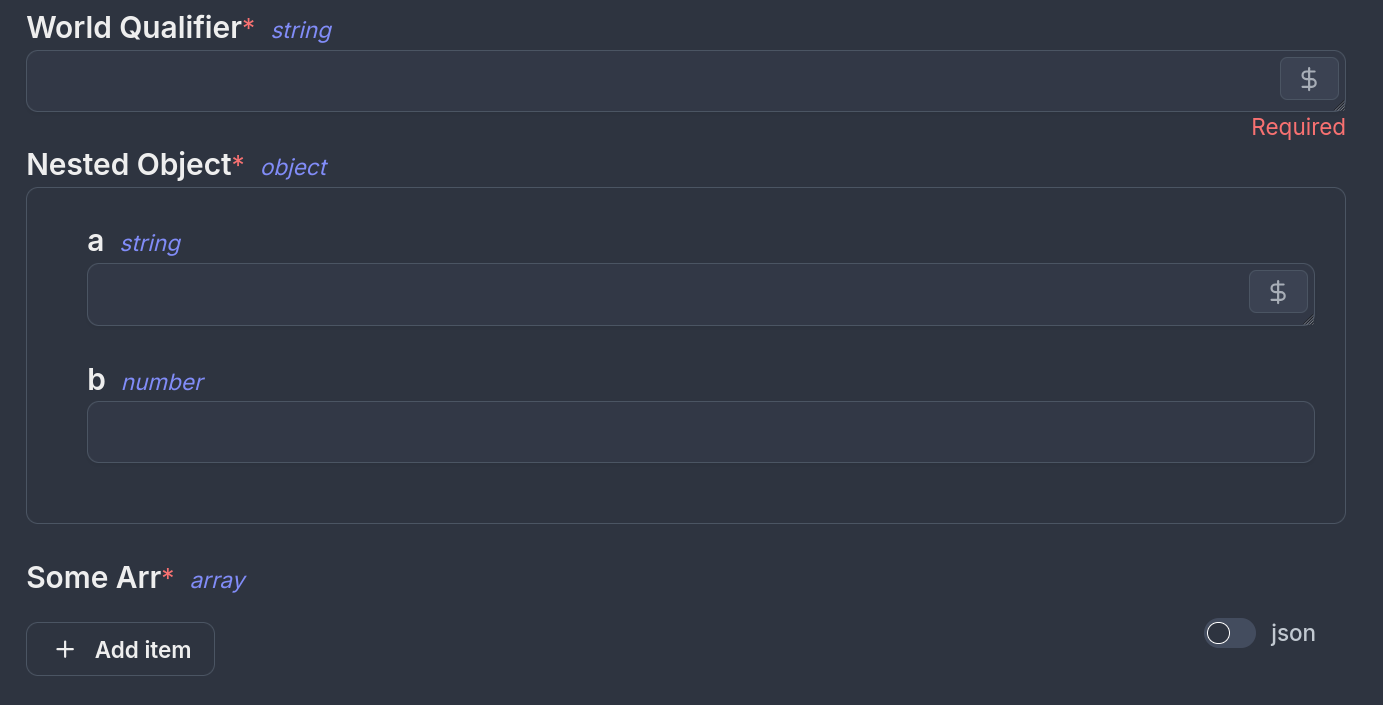 World Qualifier* string

$

Required

Nested Object* object

a string

$

b number

Some Arr* array

+ Add item

json