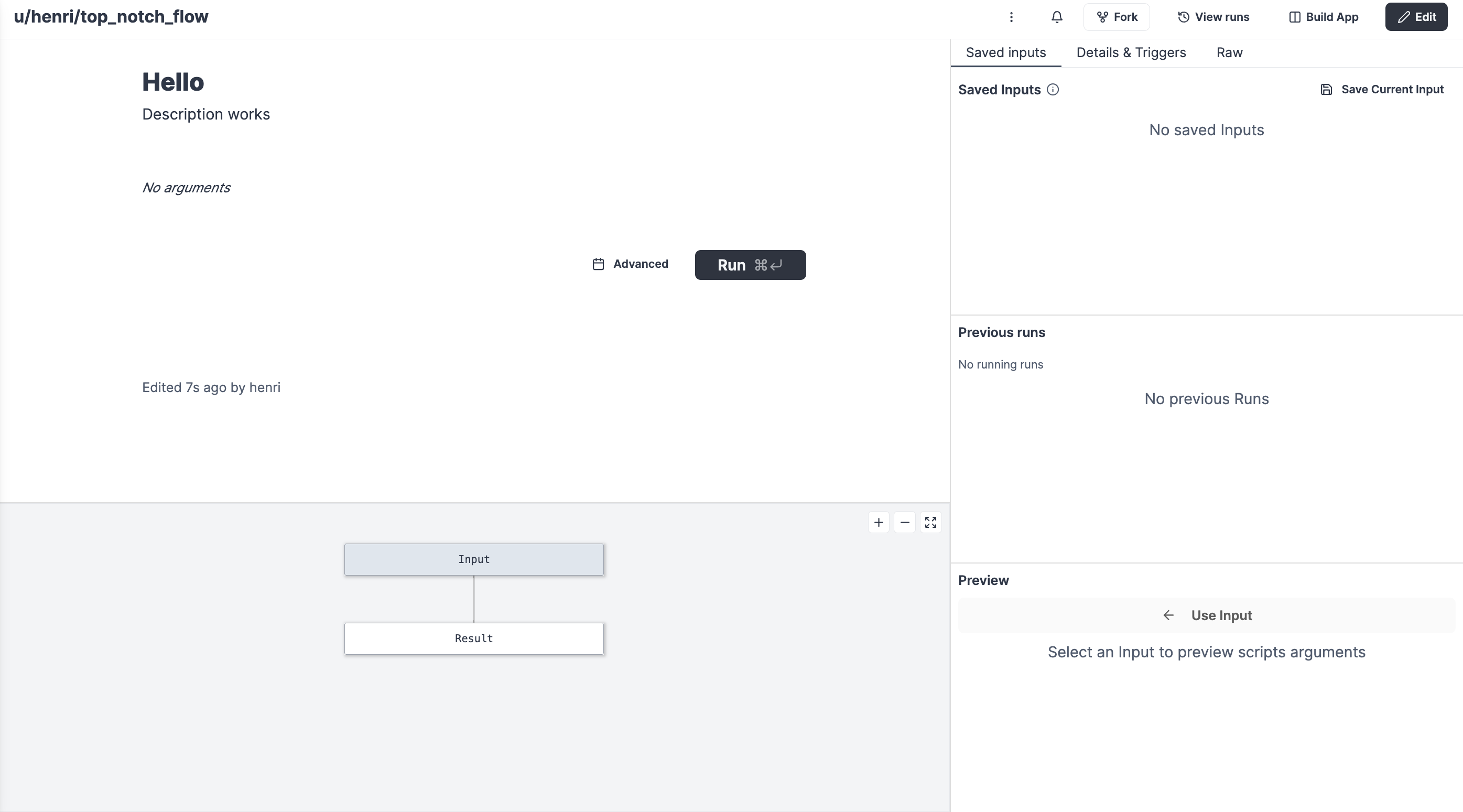 u/henri/top_notch_flow

Fork View runs Build App Edit

Hello

Description works

No arguments

Advanced Run ⌘↵

Edited 7s ago by henri

Input

Result

Saved inputs Details & Triggers Raw

Saved Inputs Save Current Input

No saved Inputs

Previous runs

No running runs

No previous Runs

Preview

Use Input

Select an Input to preview scripts arguments