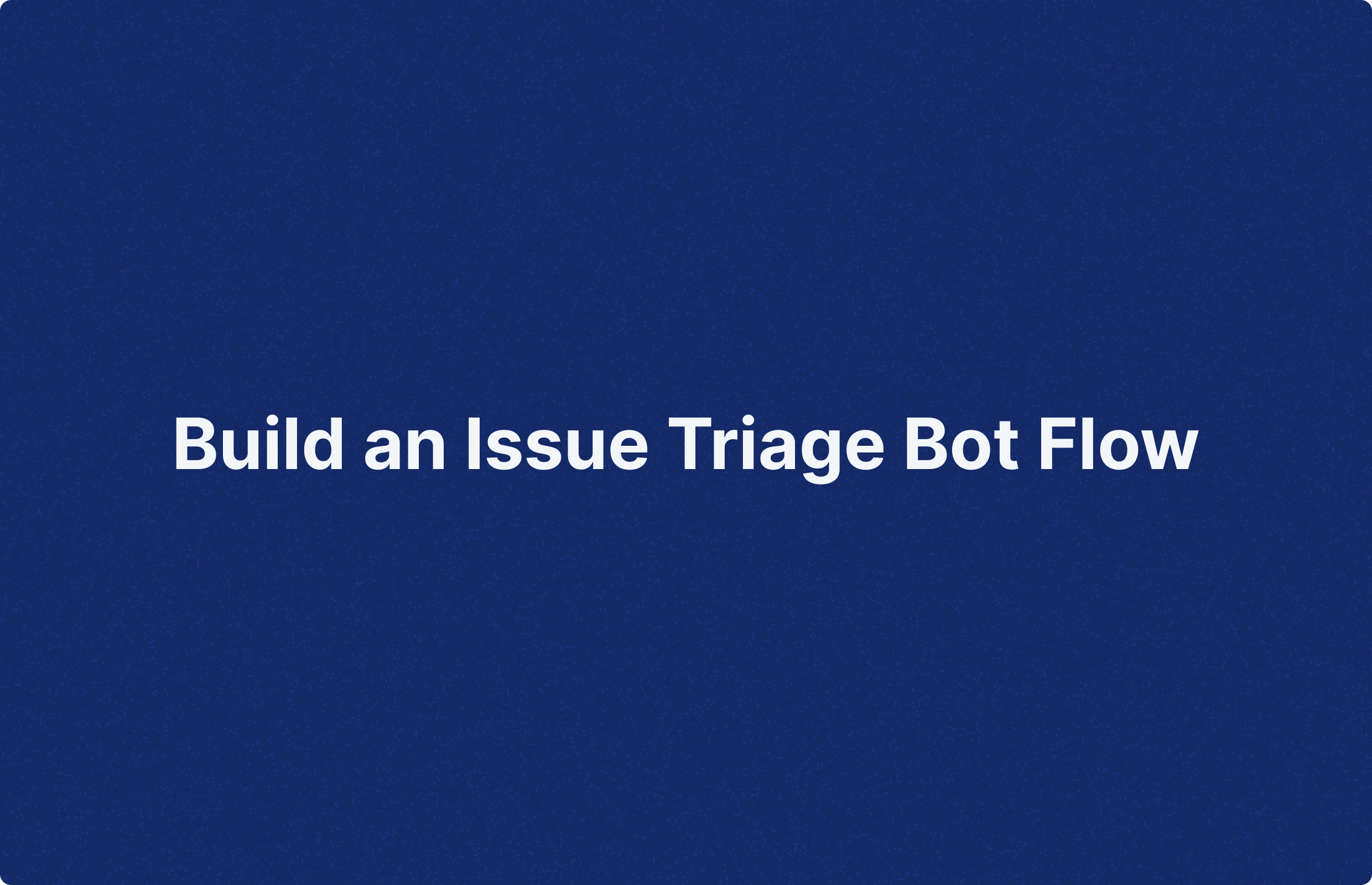 Build an Issue Triage Bot Flow