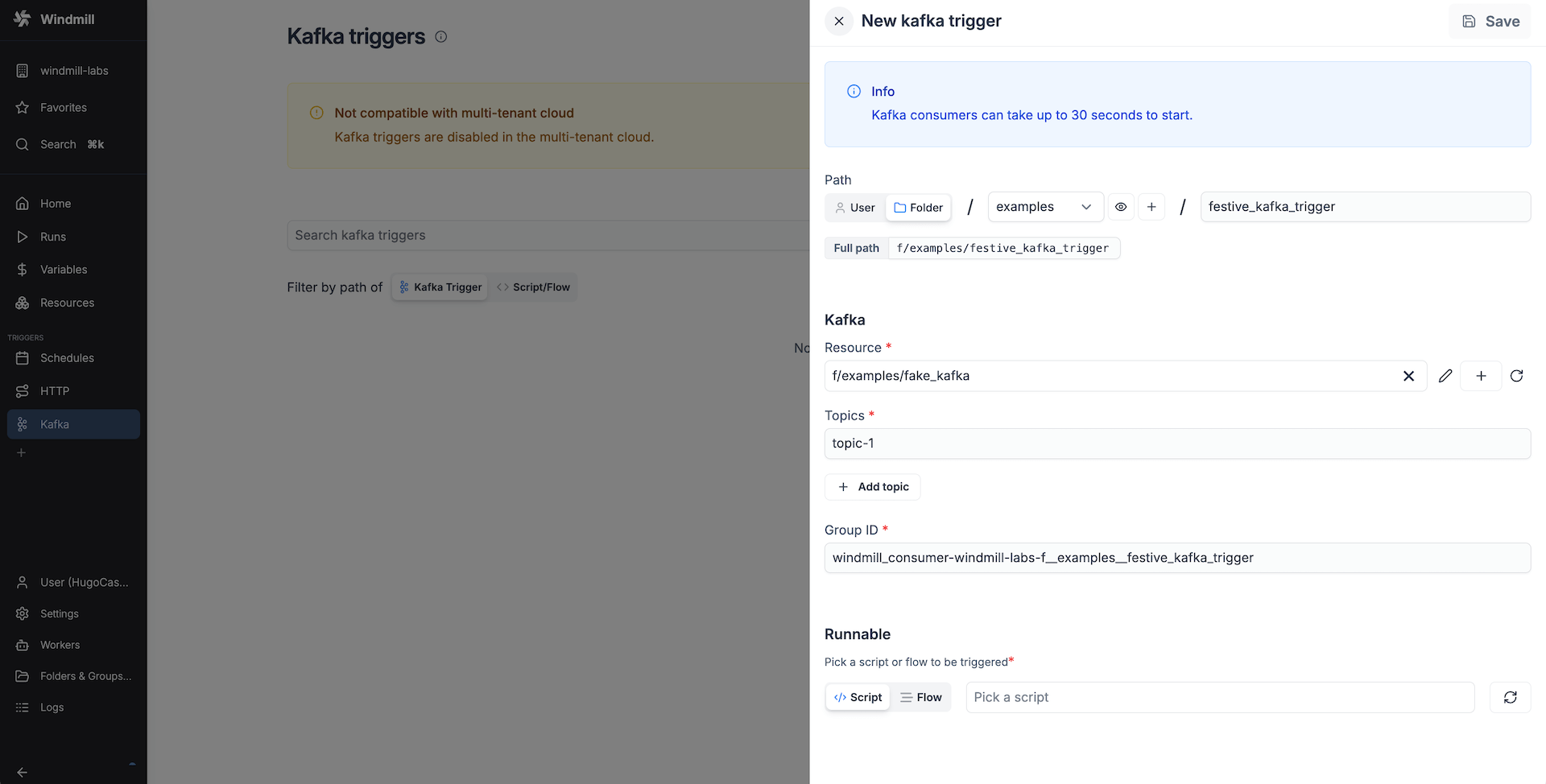 Windmill

windmill-labs

Favorites

Search ⌘k

Home

Runs

Variables

Resources

TRIGGERS

Schedules

HTTP

Kafka

User (HugoCas...

Settings

Workers

Folders & Groups...

Logs

Kafka triggers

Not compatible with multi-tenant cloud

Kafka triggers are disabled in the multi-tenant cloud.

Search kafka triggers

Filter by path of Kafka Trigger Script/Flow

No

New kafka trigger

Save

Info

Kafka consumers can take up to 30 seconds to start.

Path

User Folder / examples / festive_kafka_trigger

Full path f/examples/festive_kafka_trigger

Kafka

Resource *

f/examples/fake_kafka

Topics *

topic-1

Add topic

Group ID *

windmill_consumer-windmill-labs-f__examples__festive_kafka_trigger

Runnable

Pick a script or flow to be triggered*

Script Flow Pick a script