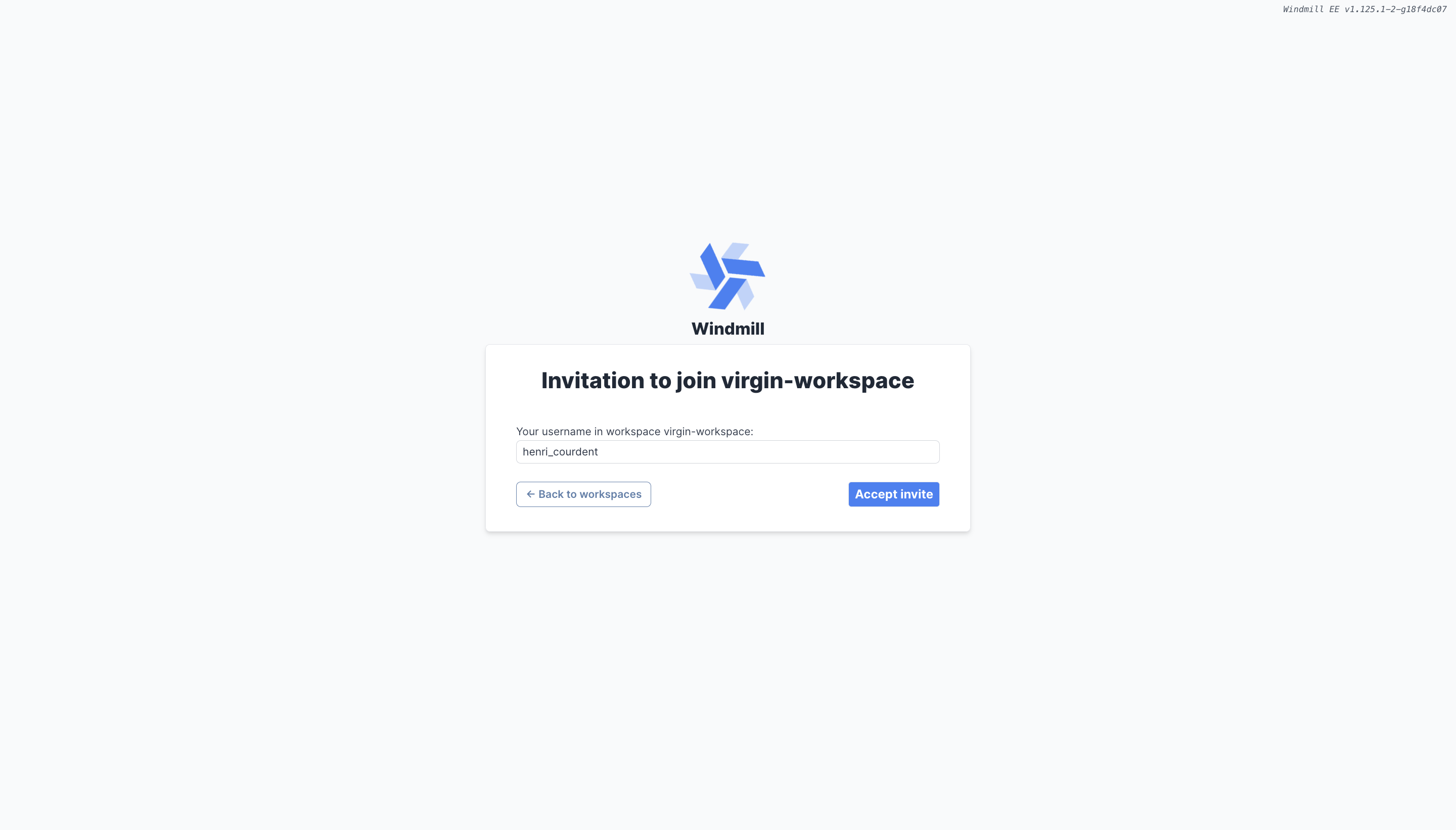 Windmill EE v1.125.1-2-g18f4dc07

Windmill

Invitation to join virgin-workspace

Your username in workspace virgin-workspace:

henri_courdent

← Back to workspaces

Accept invite