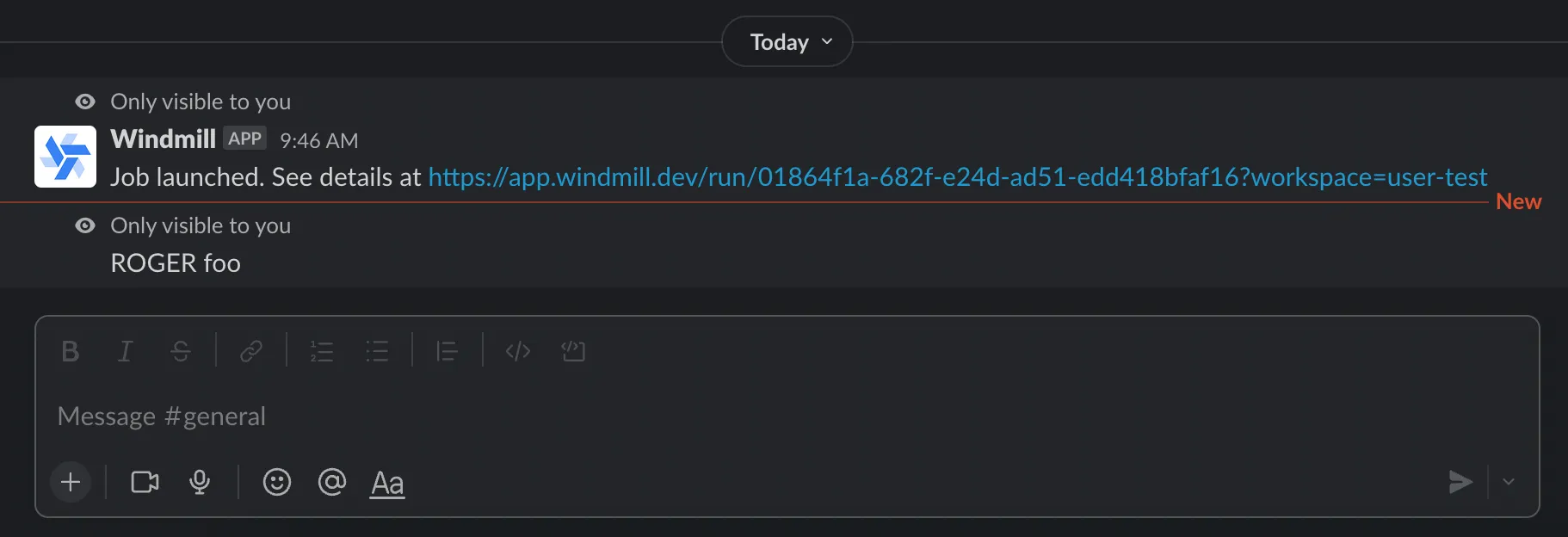 Today

Only visible to you

Windmill APP 9:46 AM

Job launched. See details at https://app.windmill.dev/run/01864f1a-682f-e24d-ad51-edd418bfaf16?workspace=user-test

New

Only visible to you

ROGER foo

Message #general

Aa