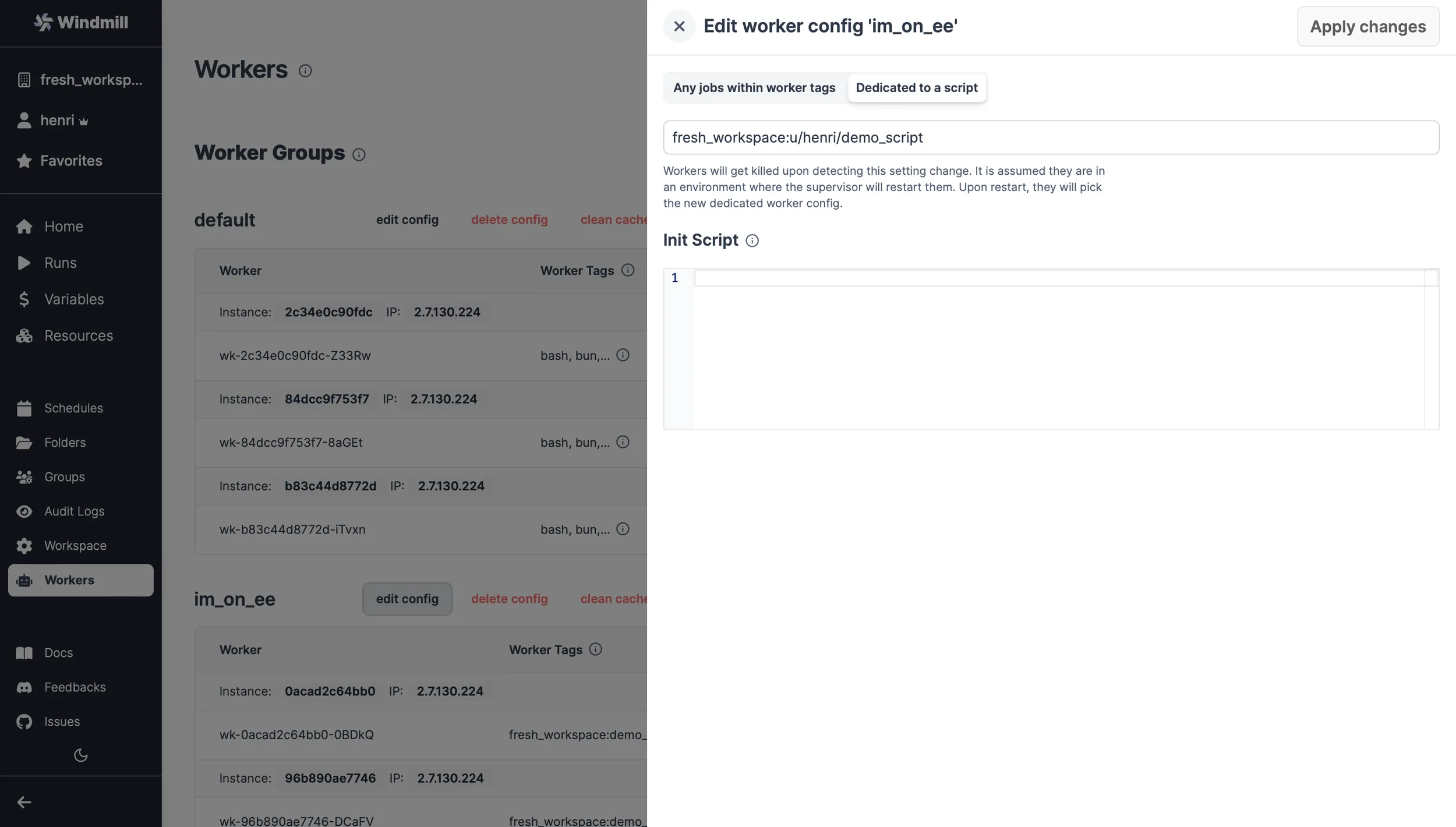 Windmill

fresh_worksp...

henri

Favorites

Home

Runs

Variables

Resources

Schedules

Folders

Groups

Audit Logs

Workspace

Workers

Docs

Feedbacks

Issues

Workers

Worker Groups

default edit config delete config clean cache

| Worker | Worker Tags |
|---|---|
| Instance: 2c34e0c90fdc IP: 2.7.130.224 | |
| wk-2c34e0c90fdc-Z33Rw | bash, bun,... |
| Instance: 84dcc9f753f7 IP: 2.7.130.224 | |
| wk-84dcc9f753f7-8aGEt | bash, bun,... |
| Instance: b83c44d8772d IP: 2.7.130.224 | |
| wk-b83c44d8772d-iTvxn | bash, bun,... |

im_on_ee edit config delete config clean cache

| Worker | Worker Tags |
|---|---|
| Instance: 0acad2c64bb0 IP: 2.7.130.224 | |
| wk-0acad2c64bb0-0BDkQ | fresh_workspace:demo_ |
| Instance: 96b890ae7746 IP: 2.7.130.224 | |
| wk-96b890ae7746-DCaFV | fresh_workspace:demo_ |

Edit worker config 'im_on_ee'

Apply changes

Any jobs within worker tags Dedicated to a script

fresh_workspace:u/henri/demo_script

Workers will get killed upon detecting this setting change. It is assumed they are in an environment where the supervisor will restart them. Upon restart, they will pick the new dedicated worker config.

Init Script

1